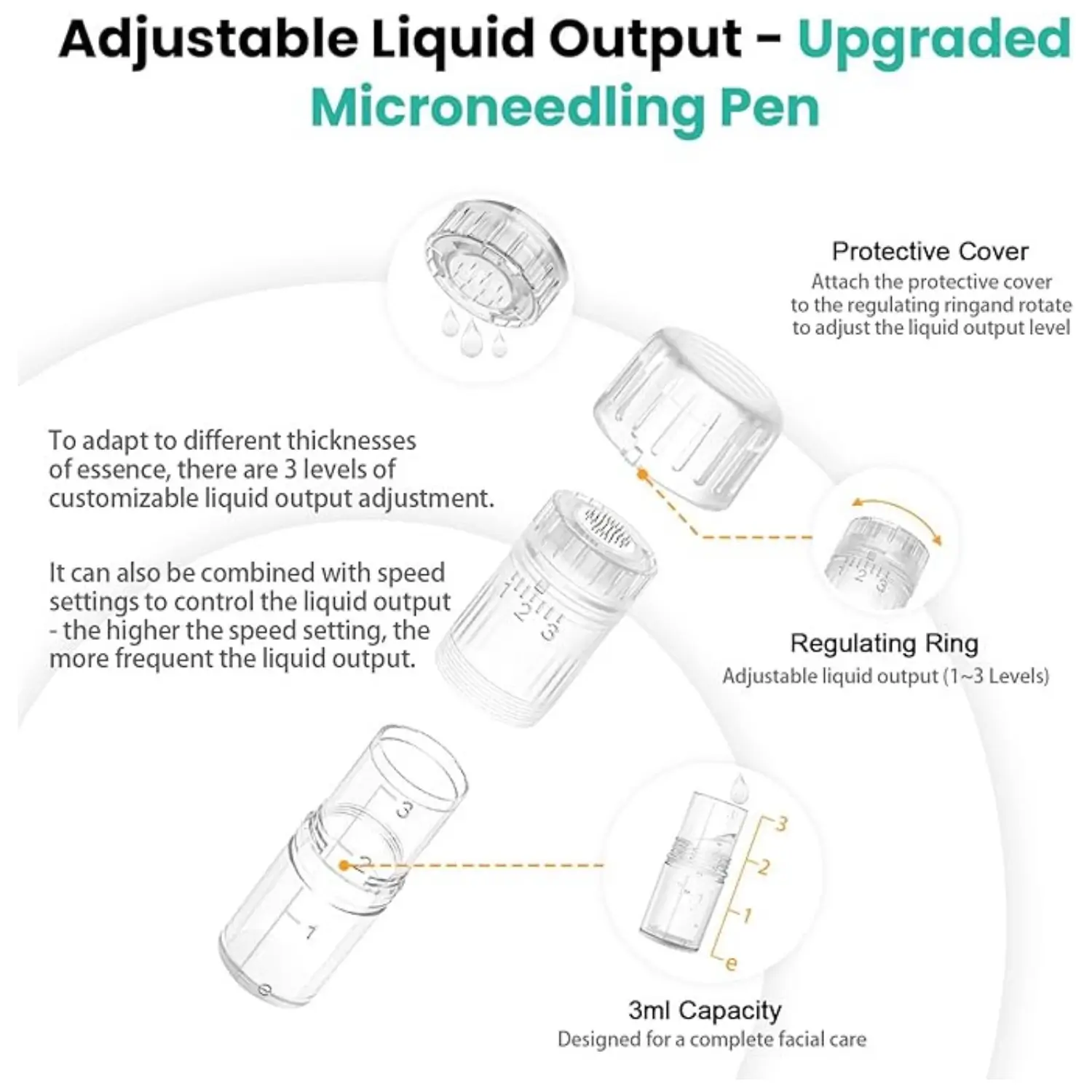 Adjustable Liquid Output - Upgraded Microneedling Pen

Protective Cover
Attach the protective cover to the regulating ringand rotate to adjust the liquid output level

To adapt to different thicknesses of essence, there are 3 levels of customizable liquid output adjustment.

It can also be combined with speed settings to control the liquid output - the higher the speed setting, the more frequent the liquid output.

1 2 3

1 2 3

Regulating Ring
Adjustable liquid output (1~3 Levels)

3
2
1

3
2
1
e

3ml Capacity
Designed for a complete facial care