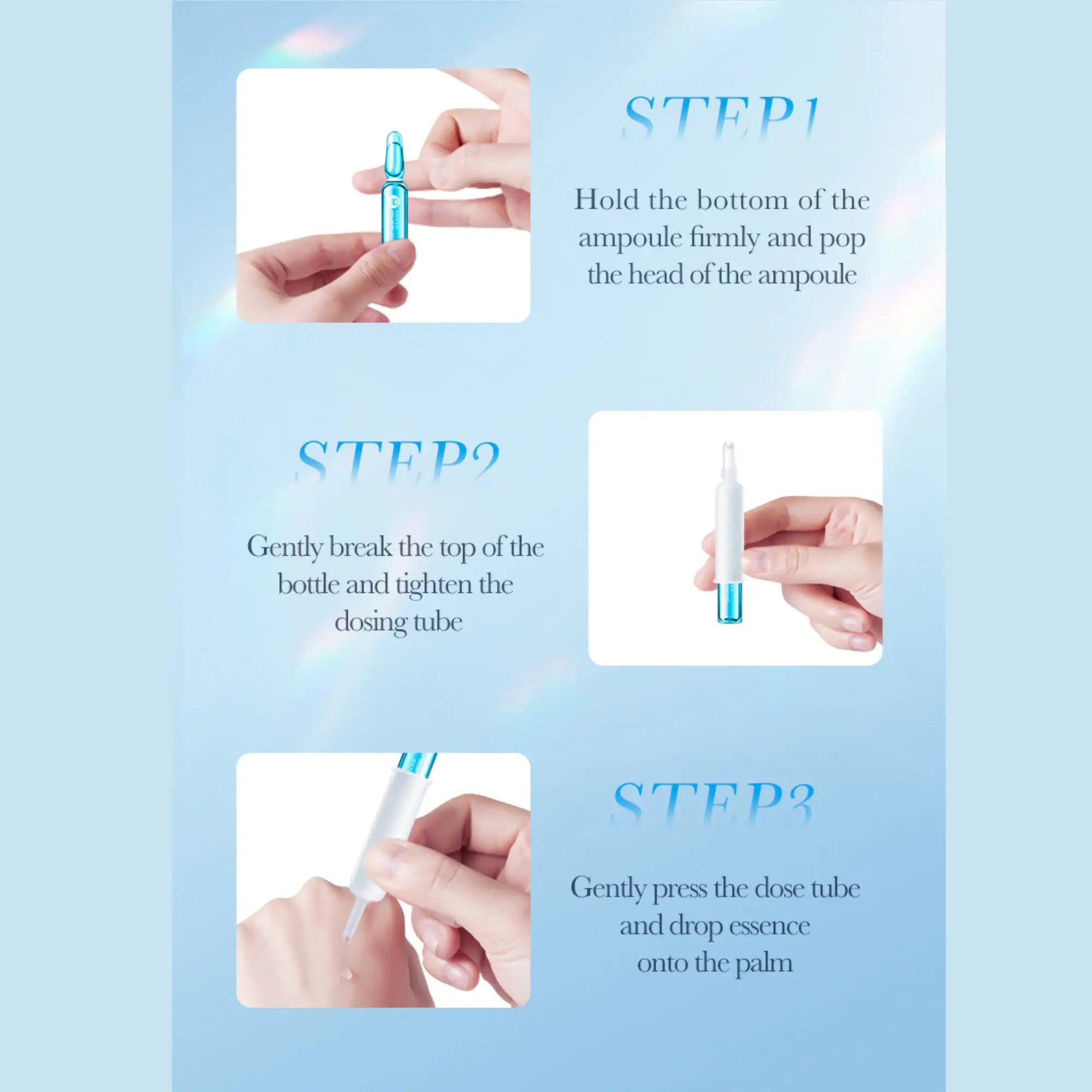 STEP1

Hold the bottom of the ampoule firmly and pop the head of the ampoule

STEP2

Gently break the top of the bottle and tighten the dosing tube

STEP3

Gently press the dose tube and drop essence onto the palm