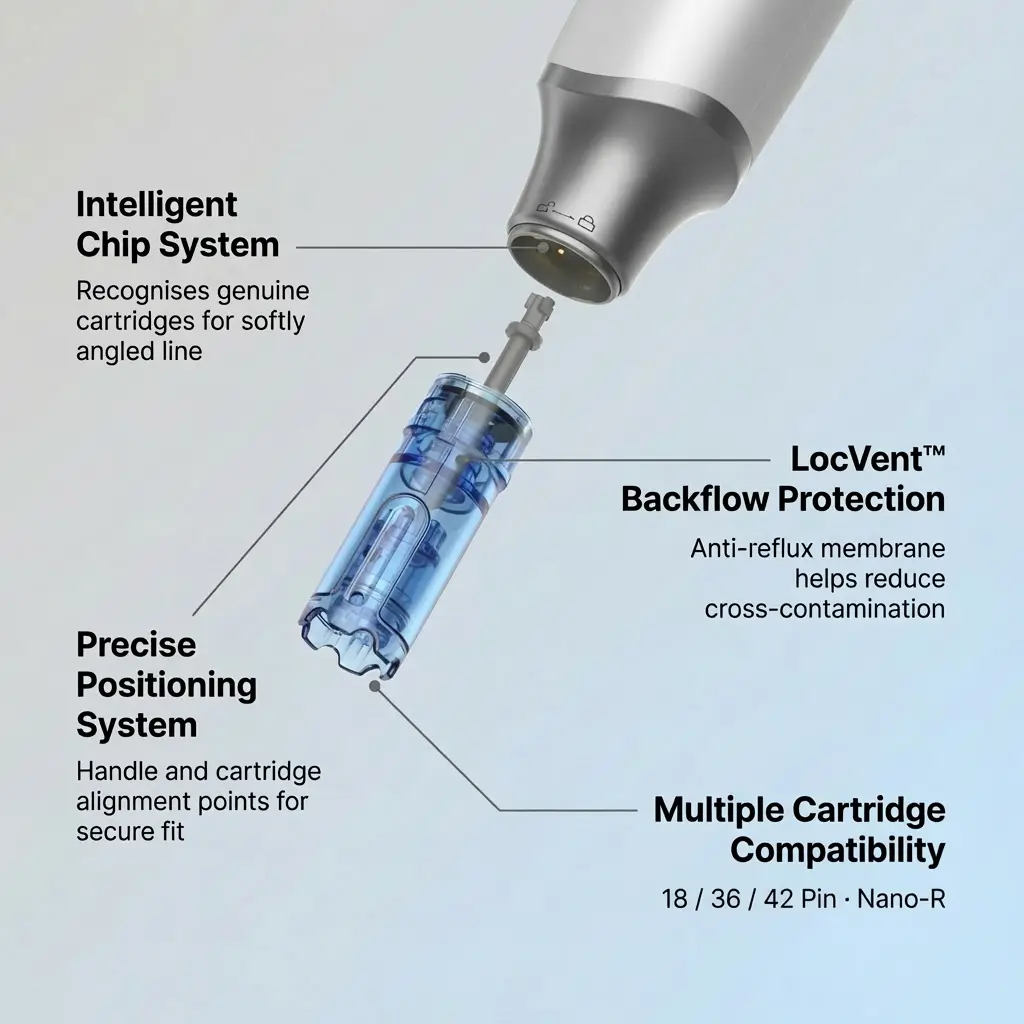 Intelligent Chip System

Recognises genuine cartridges for softly angled line

LocVent™ Backflow Protection

Anti-reflux membrane helps reduce cross-contamination

Precise Positioning System

Handle and cartridge alignment points for secure fit

Multiple Cartridge Compatibility

18 / 36 / 42 Pin · Nano-R